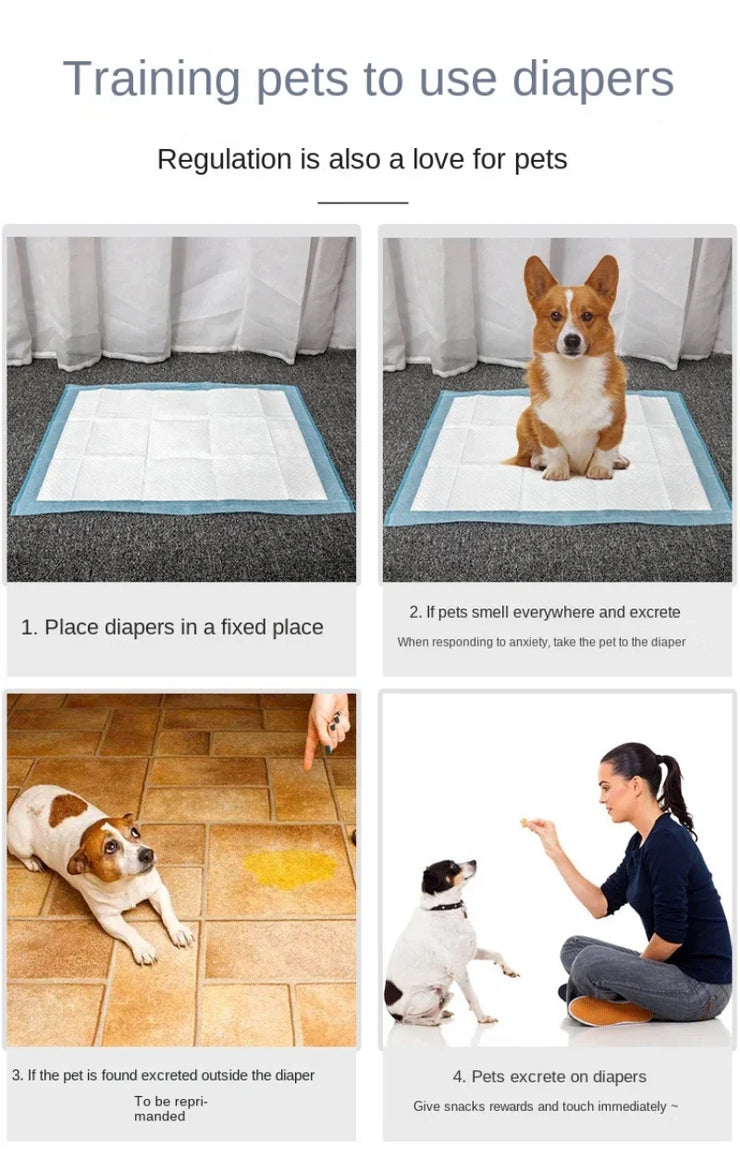 Training pets to use diapers

Regulation is also a love for pets

1. Place diapers in a fixed place

2. If pets smell everywhere and excrete

When responding to anxiety, take the pet to the diaper

3. If the pet is found excreted outside the diaper

To be reprimanded

4. Pets excrete on diapers

Give snacks rewards and touch immediately ~