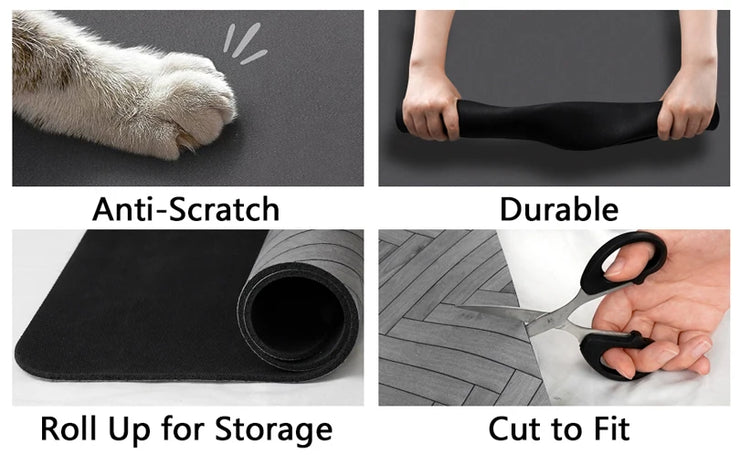 Anti-Scratch

Durable

Roll Up for Storage

Cut to Fit